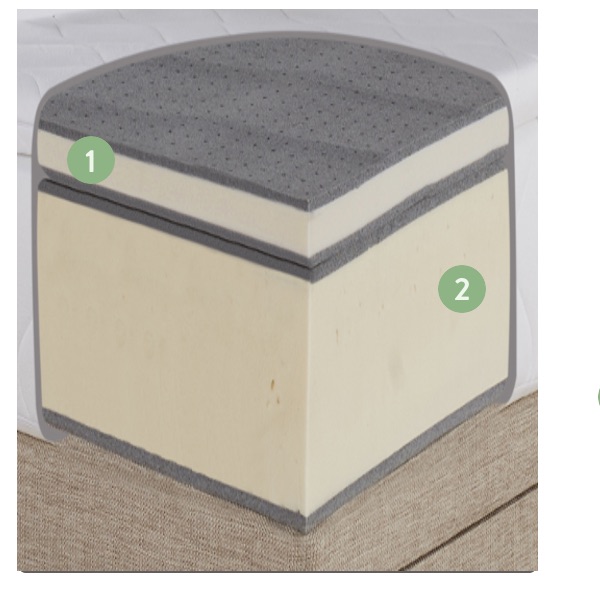 1

2